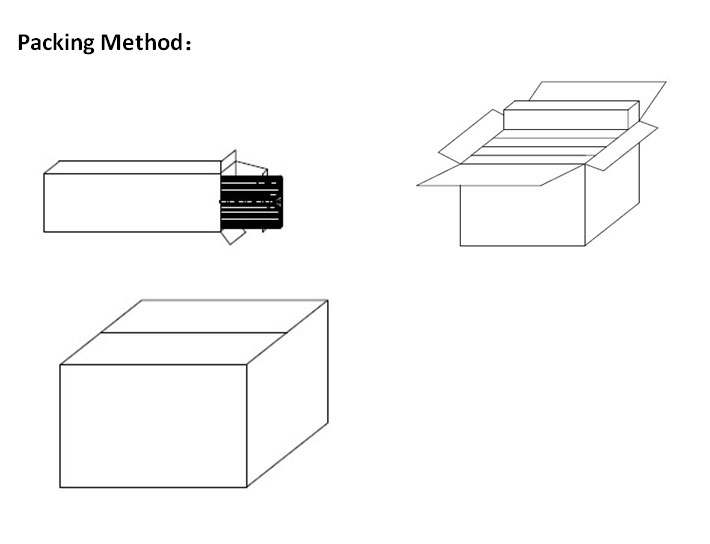 Packing Method：